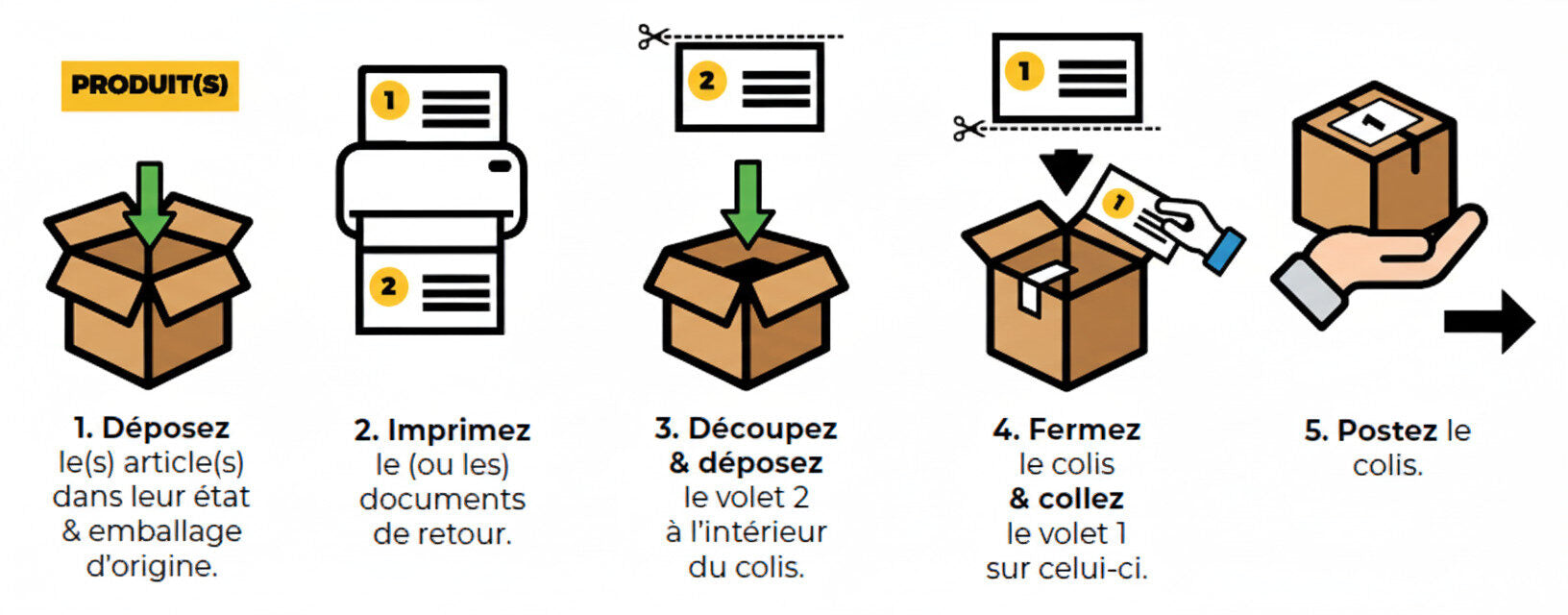 PRODUIT(S)

1
2

2

1

1

1

1. Déposez le(s) article(s) dans leur état & emballage d'origine.

2. Imprimez le (ou les) documents de retour.

3. Découpez & déposez le volet 2 à l'intérieur du colis.

4. Fermez le colis & collez le volet 1 sur celui-ci.

5. Postez le colis.